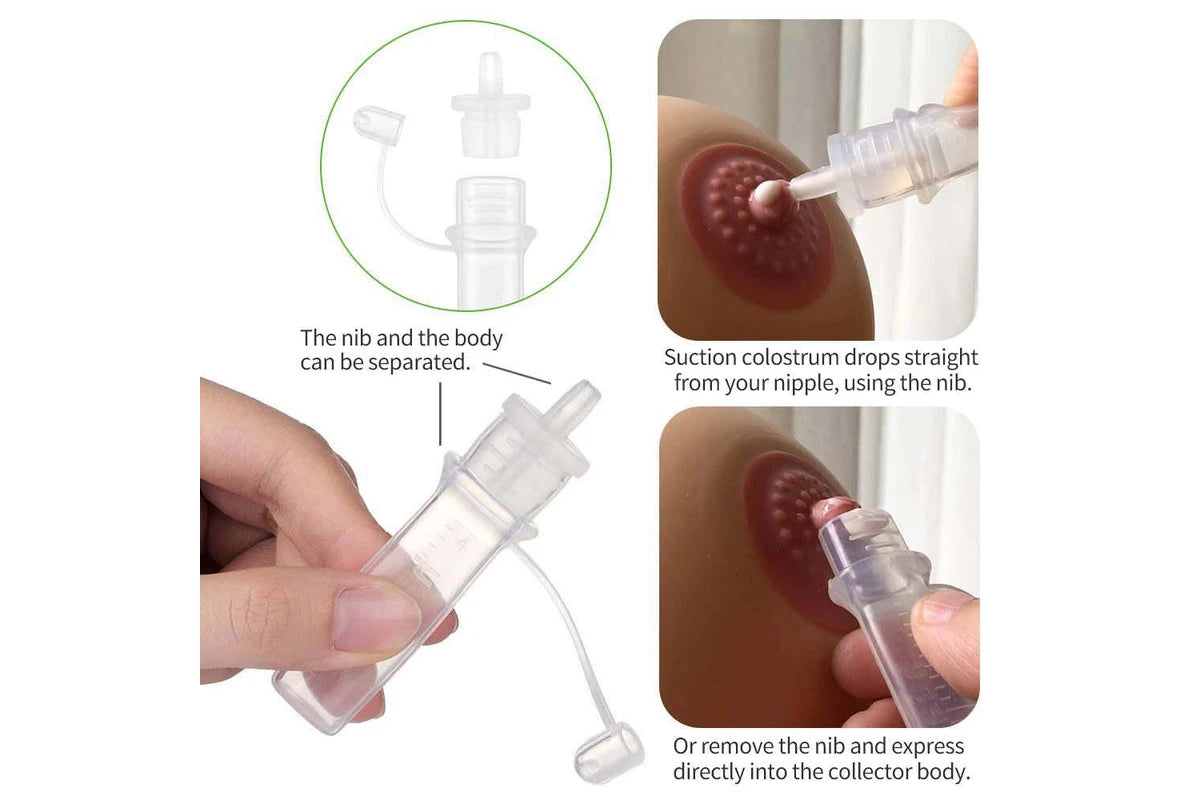 The nib and the body can be separated.

Suction colostrum drops straight from your nipple, using the nib.

Or remove the nib and express directly into the collector body.